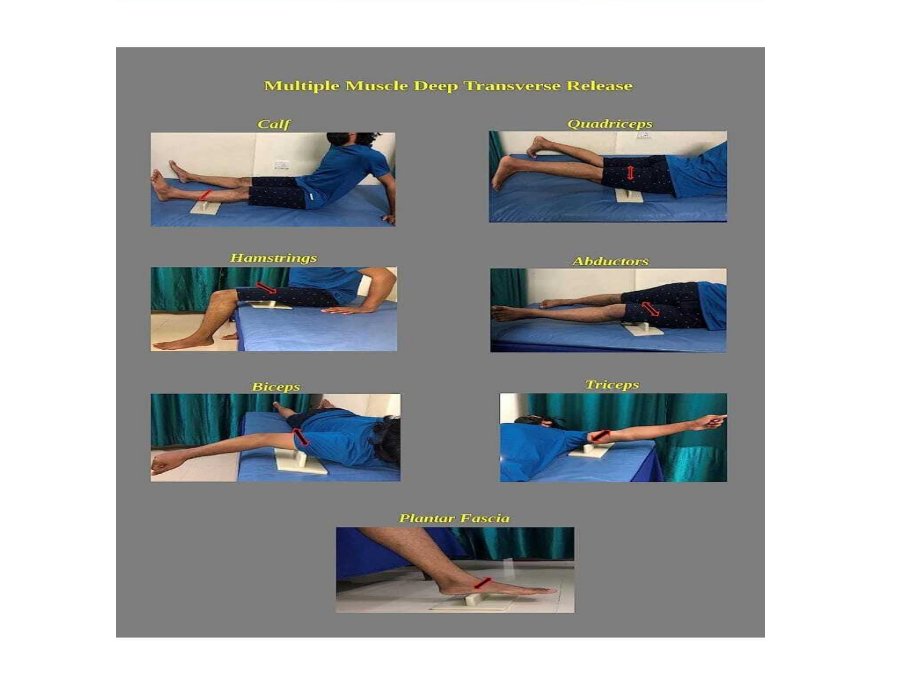 Multiple Muscle Deep Transverse Release

Calf

Quadriceps

Hamstrings

Abductors

Biceps

Triceps

Plantar Fascia